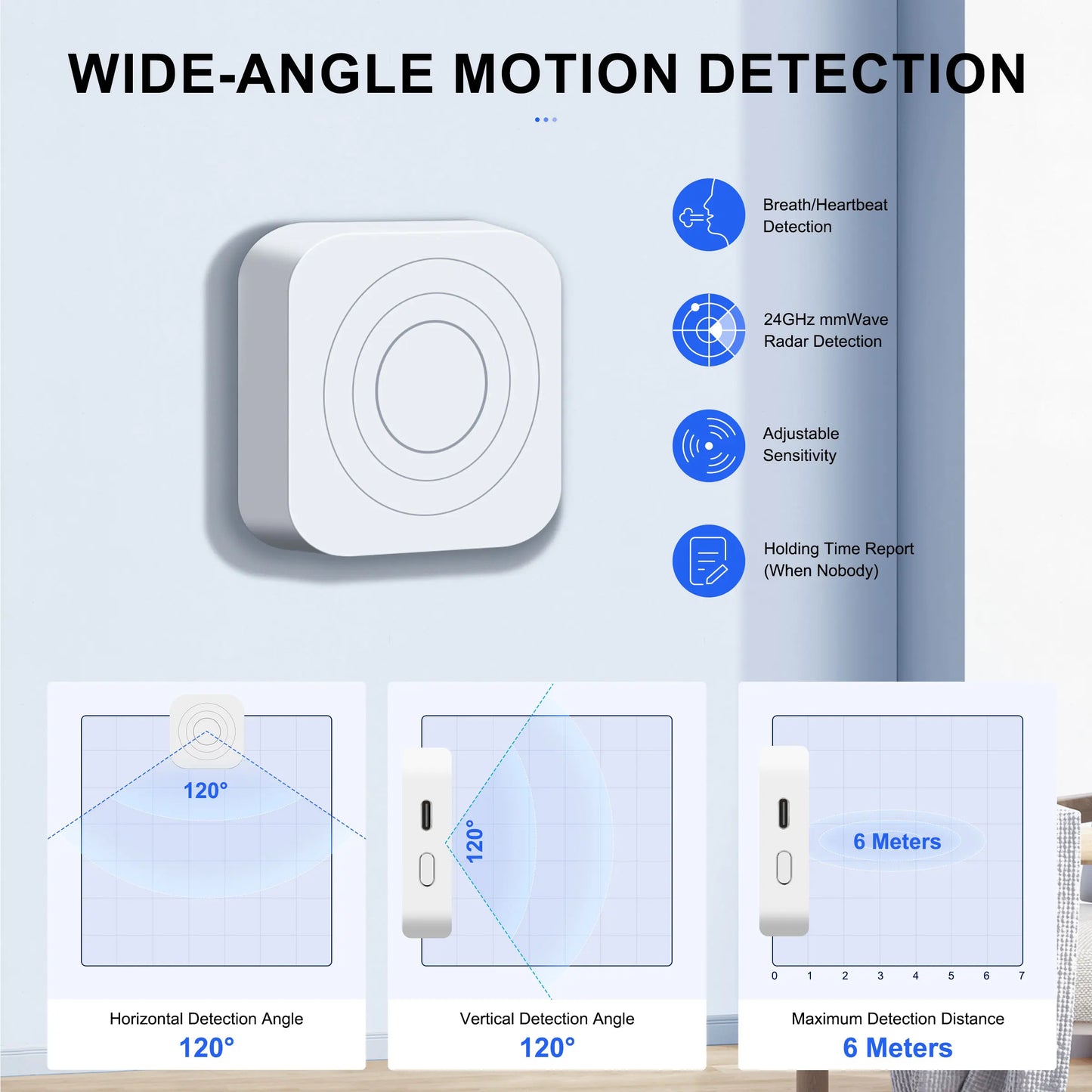 WIDE-ANGLE MOTION DETECTION

Breath/Heartbeat Detection

24GHz mmWave Radar Detection

Adjustable Sensitivity

Holding Time Report (When Nobody)

120°

Horizontal Detection Angle
120°

120°

Vertical Detection Angle
120°

6 Meters

0 1 2 3 4 5 6 7

Maximum Detection Distance
6 Meters